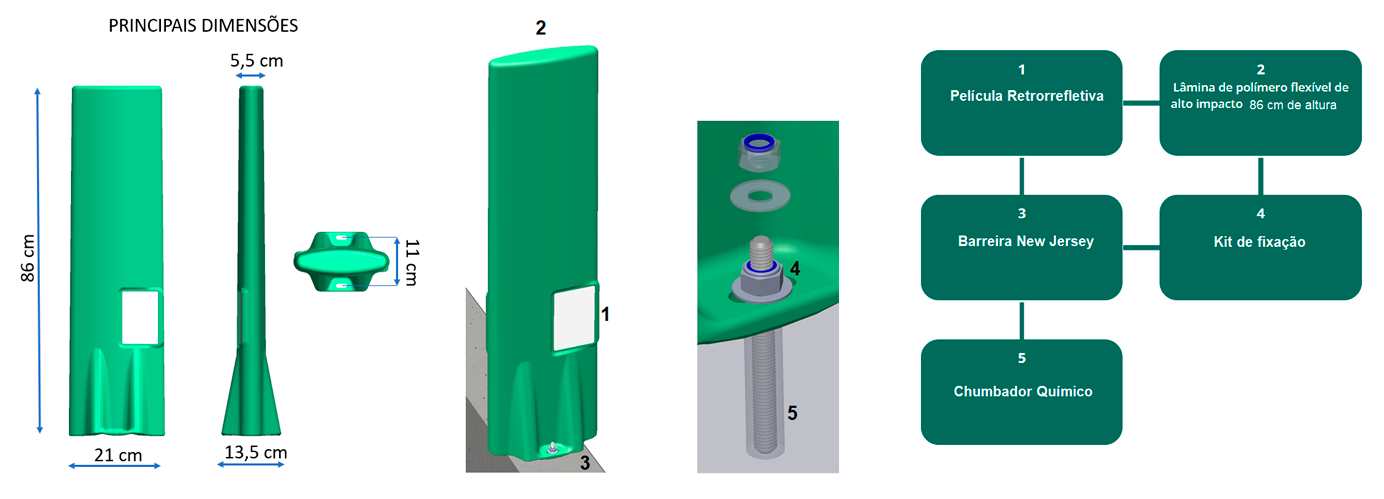 PRINCIPAIS DIMENSÕES

5,5 cm

86 cm

11 cm

21 cm

13,5 cm

2

1

3

4

5

1
Película Retrorrefletiva

2
Lâmina de polímero flexível de alto impacto 86 cm de altura

3
Barreira New Jersey

4
Kit de fixação

5
Chumbador Químico